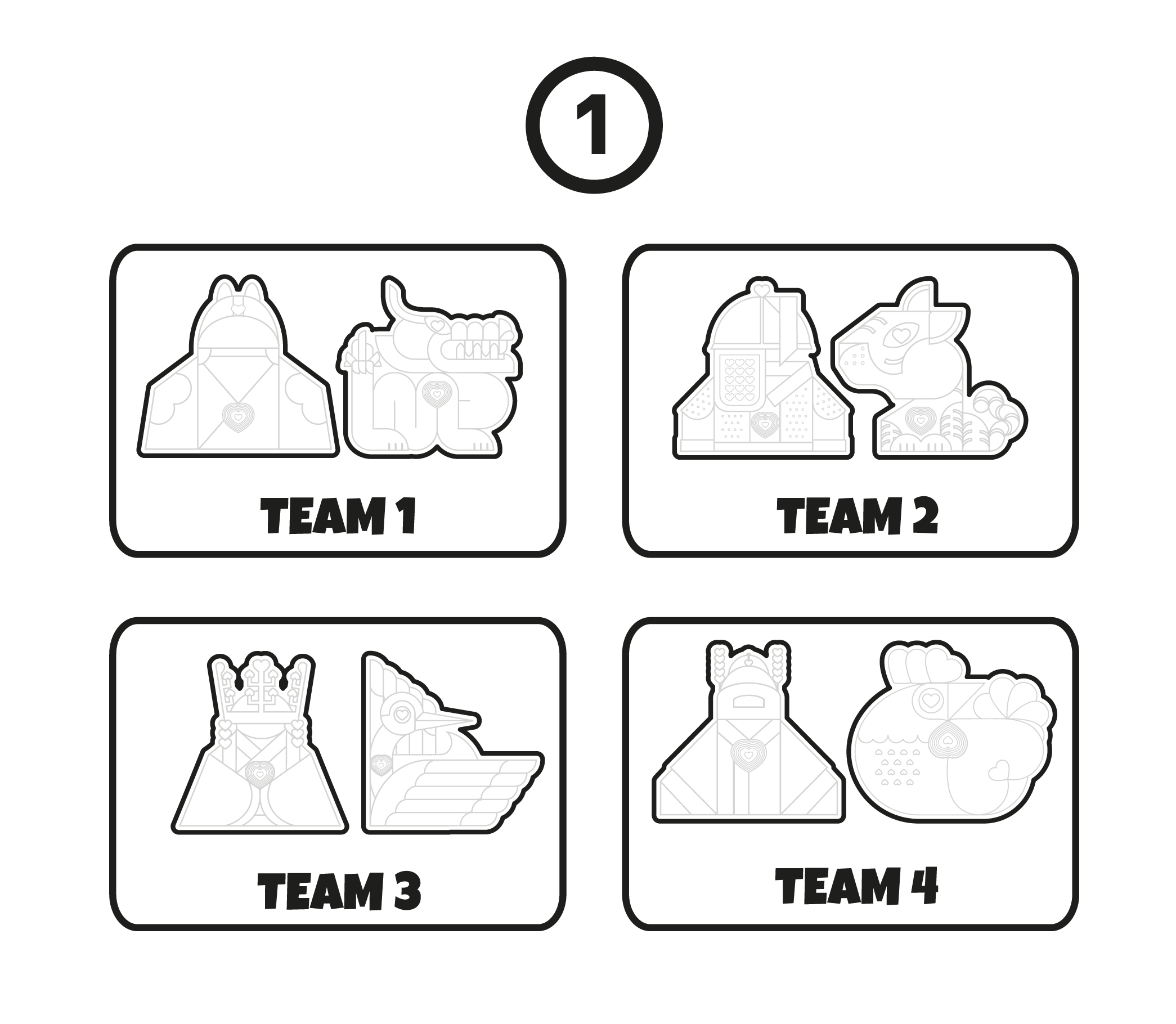 1

TEAM 1

TEAM 2

TEAM 3

TEAM 4